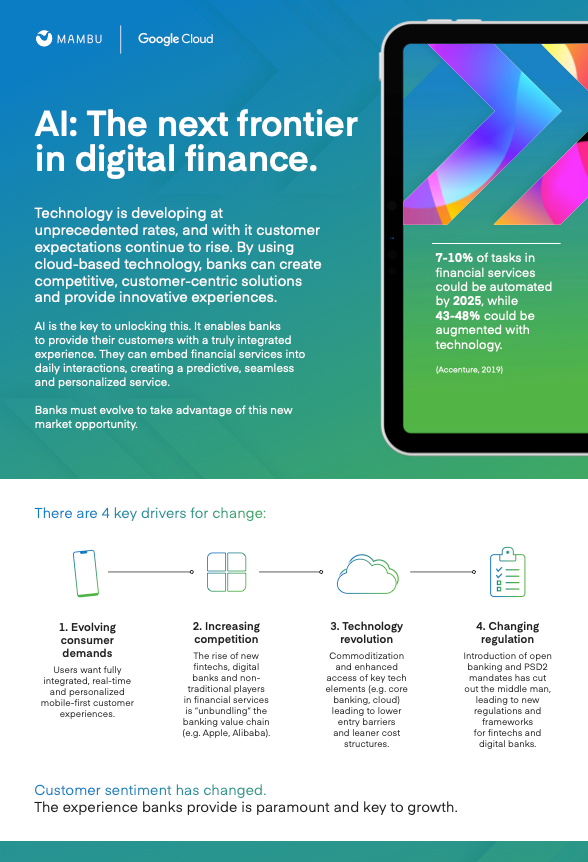 MAMBU | Google Cloud

AI: The next frontier in digital finance.

Technology is developing at unprecedented rates, and with it customer expectations continue to rise. By using cloud-based technology, banks can create competitive, customer-centric solutions and provide innovative experiences.

AI is the key to unlocking this. It enables banks to provide their customers with a truly integrated experience. They can embed financial services into daily interactions, creating a predictive, seamless and personalized service.

Banks must evolve to take advantage of this new market opportunity.

7-10% of tasks in financial services could be automated by 2025, while 43-48% could be augmented with technology.

(Accenture, 2019)

There are 4 key drivers for change:

1. Evolving consumer demands
Users want fully integrated, real-time and personalized mobile-first customer experiences.

2. Increasing competition
The rise of new fintechs, digital banks and non-traditional players in financial services is "unbundling" the banking value chain (e.g. Apple, Alibaba).

3. Technology revolution
Commoditization and enhanced access of key tech elements (e.g. core banking, cloud) leading to lower entry barriers and leaner cost structures.

4. Changing regulation
Introduction of open banking and PSD2 mandates has cut out the middle man, leading to new regulations and frameworks for fintechs and digital banks.

Customer sentiment has changed.
The experience banks provide is paramount and key to growth.